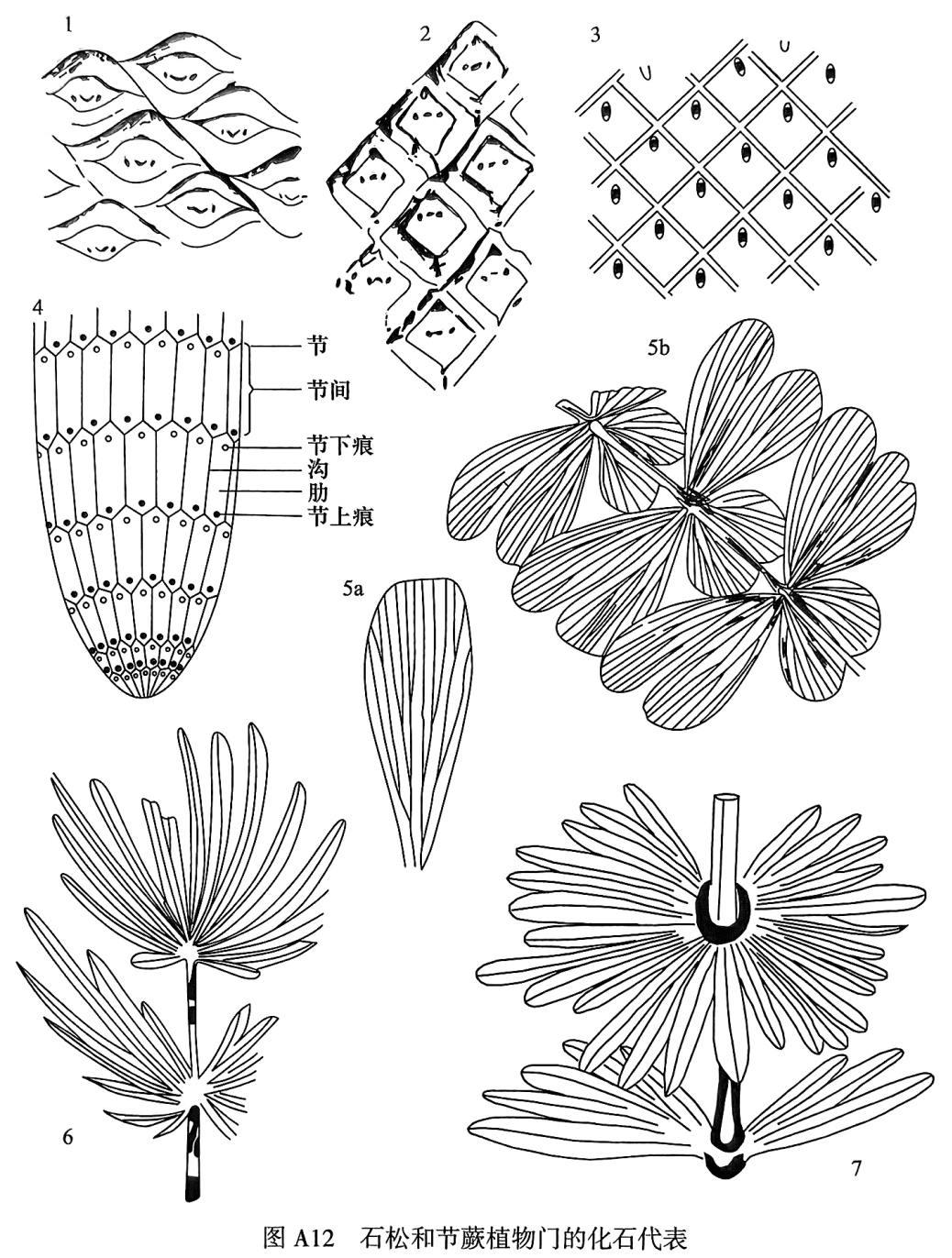 1

2

3

4

节

节间

节下痕

沟

肋

节上痕

5b

5a

6

7

图 A12　石松和节蕨植物门的化石代表